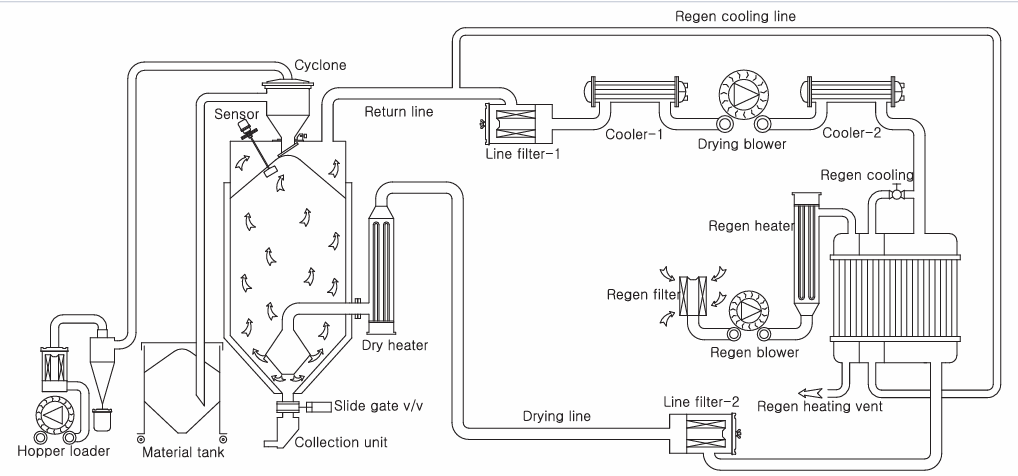 Regen cooling line

Cyclone

Sensor

Return line

Line filter-1

Cooler-1

Drying blower

Cooler-2

Regen cooling

Regen heater

Regen filter

Regen blower

Dry heater

Slide gate v/v

Collection unit

Drying line

Line filter-2

Regen heating vent

Hopper loader

Material tank